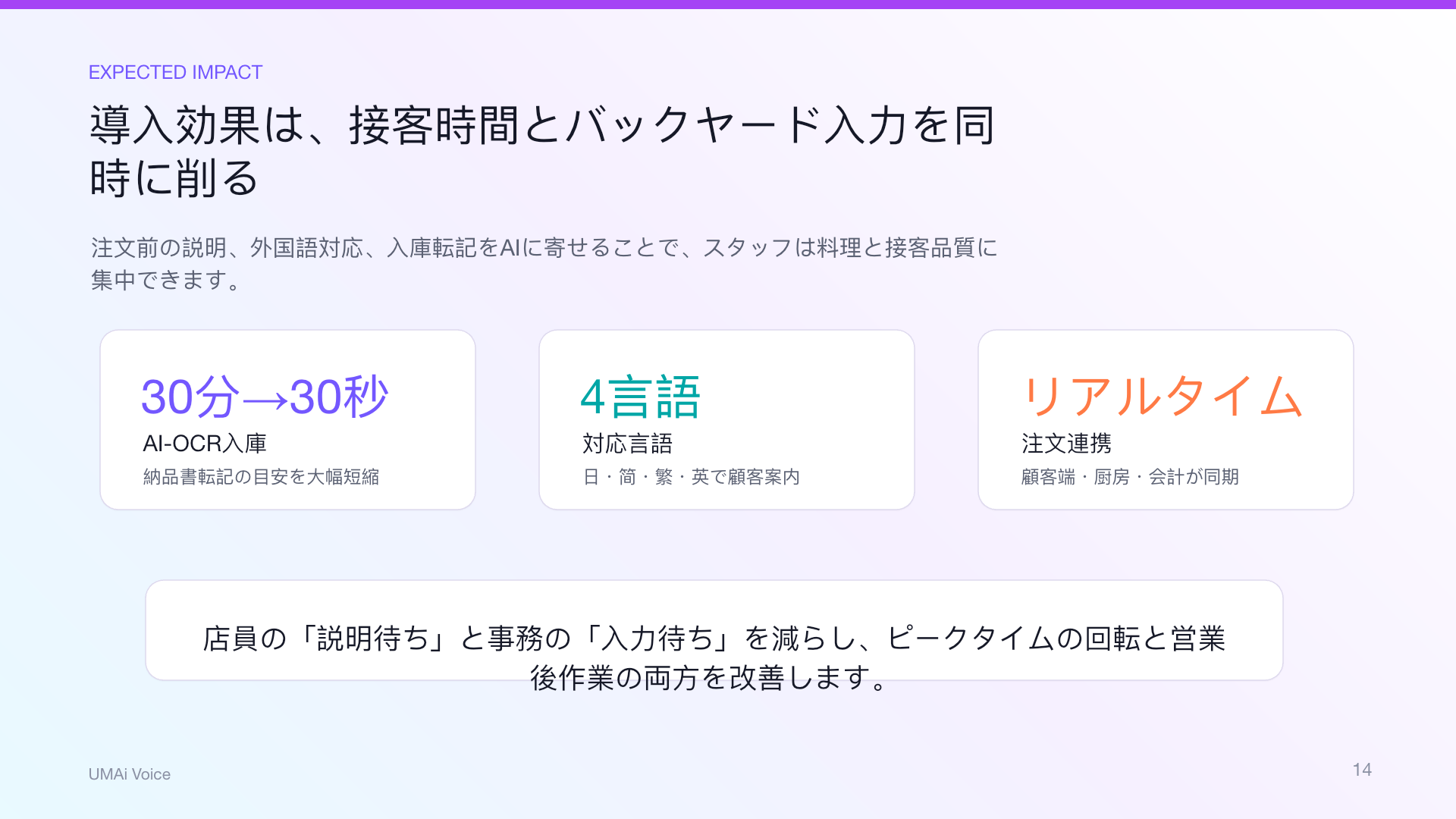 EXPECTED IMPACT

導入効果は、接客時間とバックヤード入力を同時に削る

注文前の説明、外国語対応、入庫転記をAIに寄せることで、スタッフは料理と接客品質に集中できます。

30分→30秒
AI-OCR入庫
納品書転記の目安を大幅短縮

4言語
対応言語
日・简・繁・英で顧客案内

リアルタイム
注文連携
顧客端・厨房・会計が同期

店員の「説明待ち」と事務の「入力待ち」を減らし、ピークタイムの回転と営業後作業の両方を改善します。

UMAi Voice

14